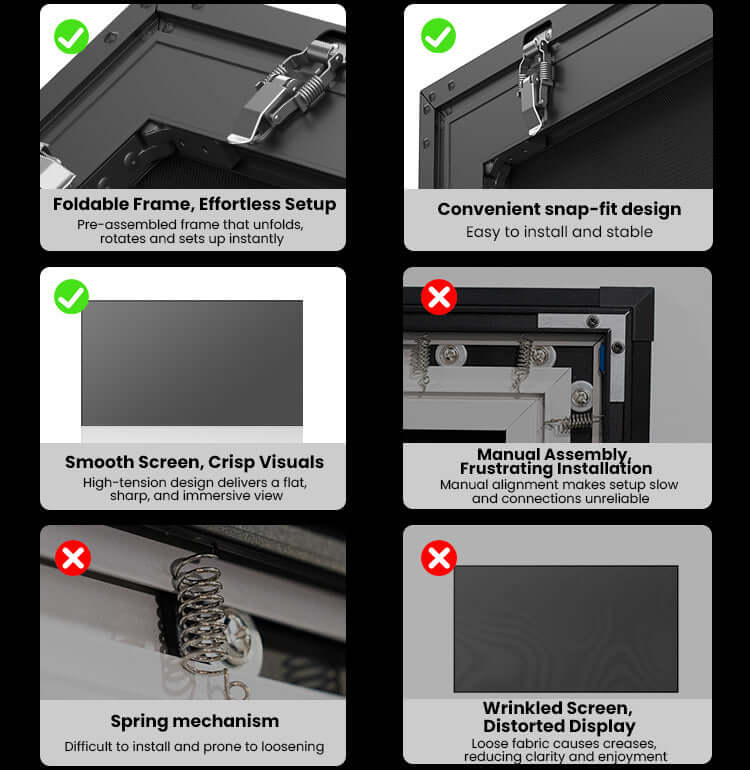 Foldable Frame, Effortless Setup
Pre-assembled frame that unfolds, rotates and sets up instantly

Convenient snap-fit design
Easy to install and stable

Smooth Screen, Crisp Visuals
High-tension design delivers a flat, sharp, and immersive view

Manual Assembly, Frustrating Installation
Manual alignment makes setup slow and connections unreliable

Spring mechanism
Difficult to install and prone to loosening

Wrinkled Screen, Distorted Display
Loose fabric causes creases, reducing clarity and enjoyment