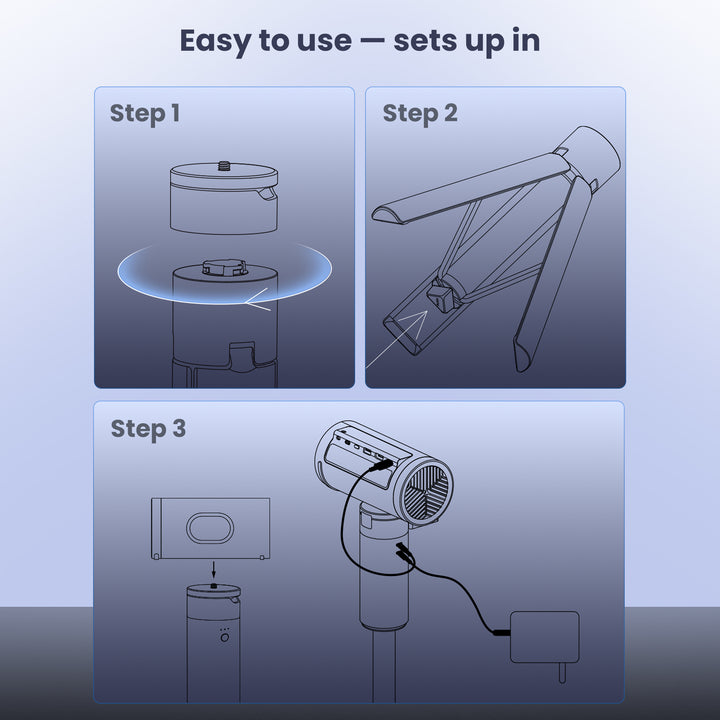 Easy to use — sets up in

Step 1

Step 2

Step 3