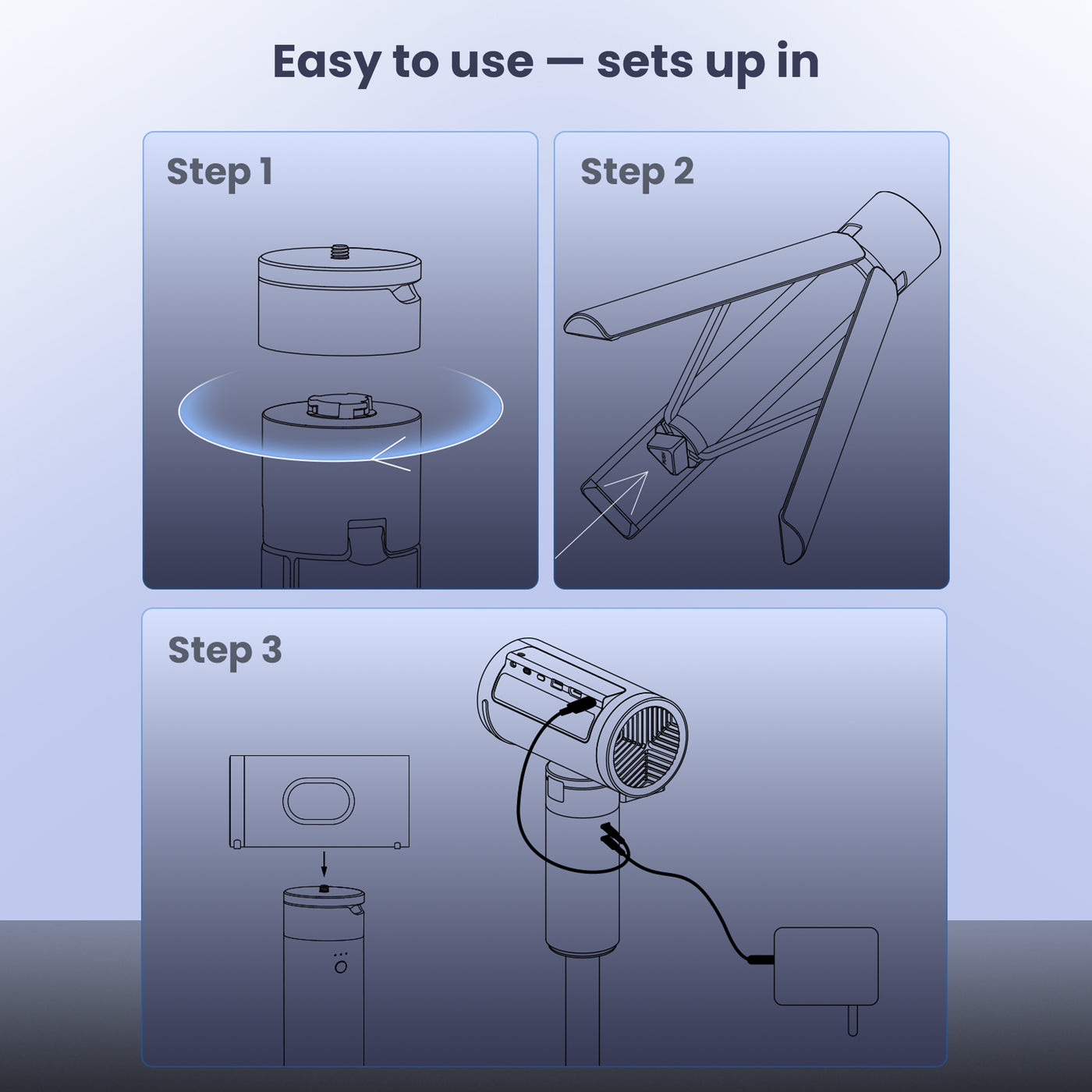 Easy to use — sets up in

Step 1

Step 2

Step 3