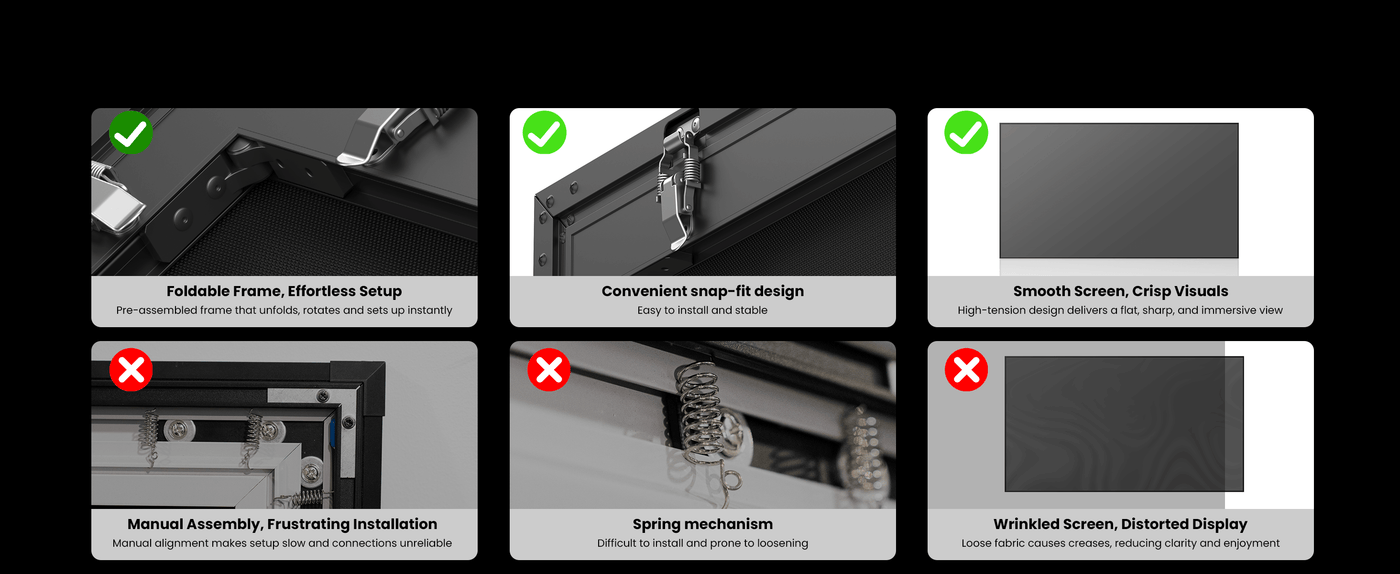 Foldable Frame, Effortless Setup
Pre-assembled frame that unfolds, rotates and sets up instantly

Convenient snap-fit design
Easy to install and stable

Smooth Screen, Crisp Visuals
High-tension design delivers a flat, sharp, and immersive view

Manual Assembly, Frustrating Installation
Manual alignment makes setup slow and connections unreliable

Spring mechanism
Difficult to install and prone to loosening

Wrinkled Screen, Distorted Display
Loose fabric causes creases, reducing clarity and enjoyment